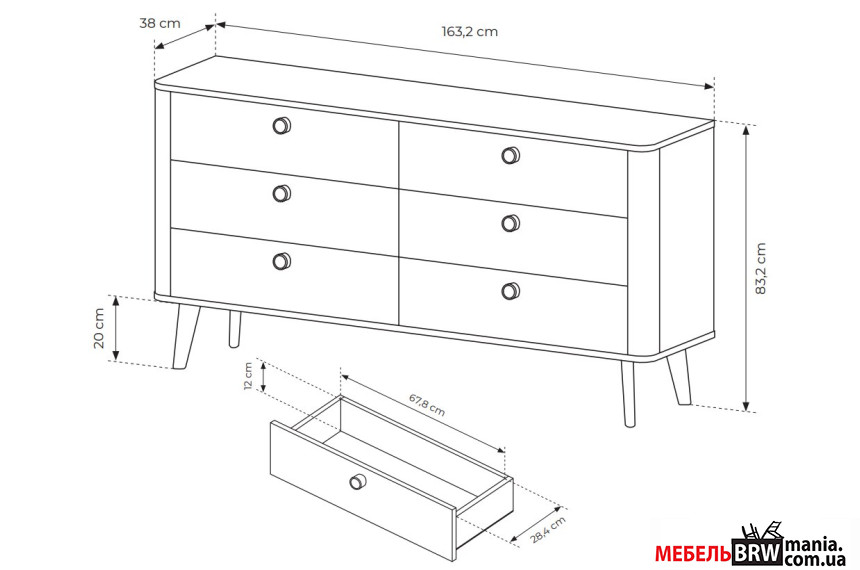 38 cm
163,2 cm
83,2 cm
20 cm
12 cm
67,8 cm
28,4 cm
МЕБЕЛЬ BRW mania.com.ua