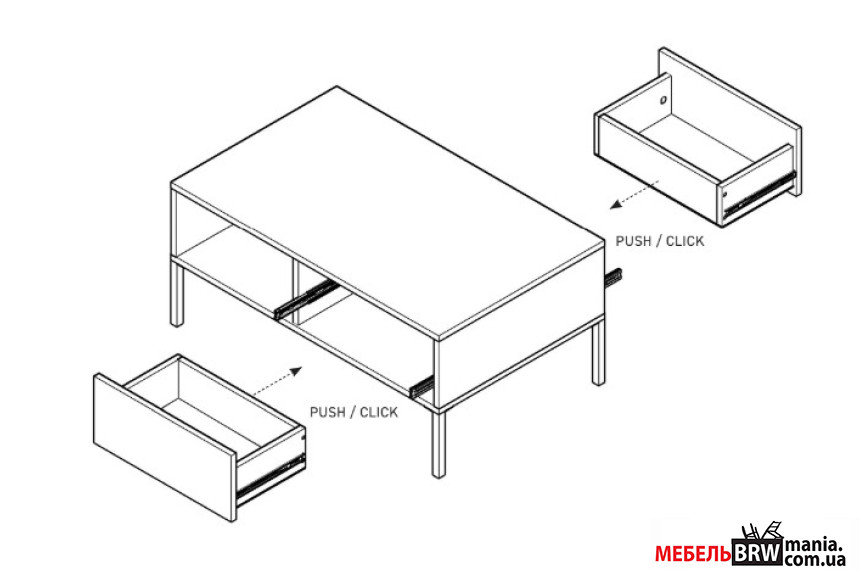 PUSH / CLICK

PUSH / CLICK

МЕБЕЛЬ BRW mania.com.ua