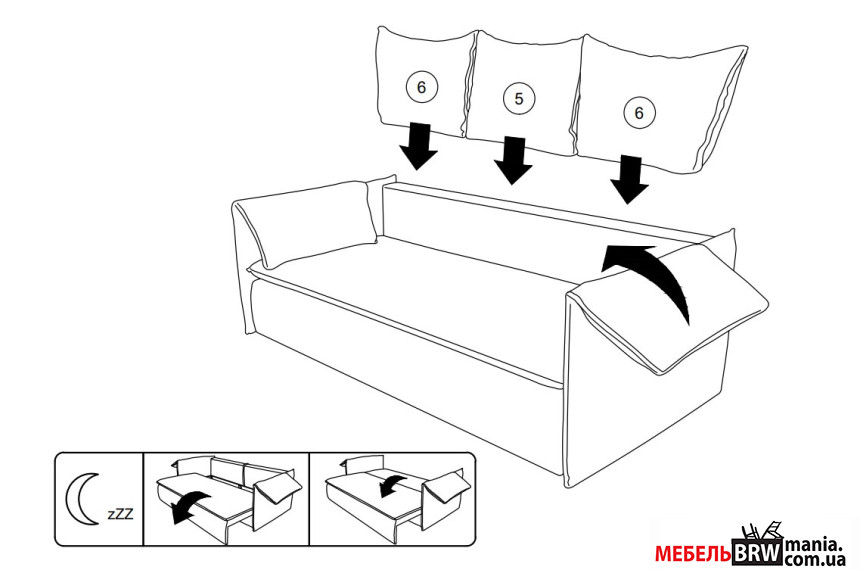 6
5
6
zZZ
МЕБЕЛЬ BRW mania.com.ua