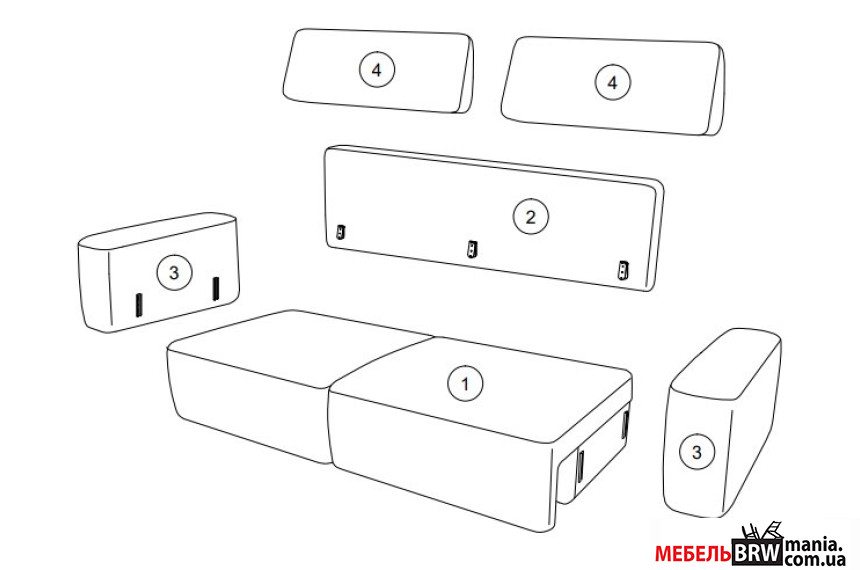 4
4
2
3
1
3
МЕБЕЛЬ BRW mania.com.ua