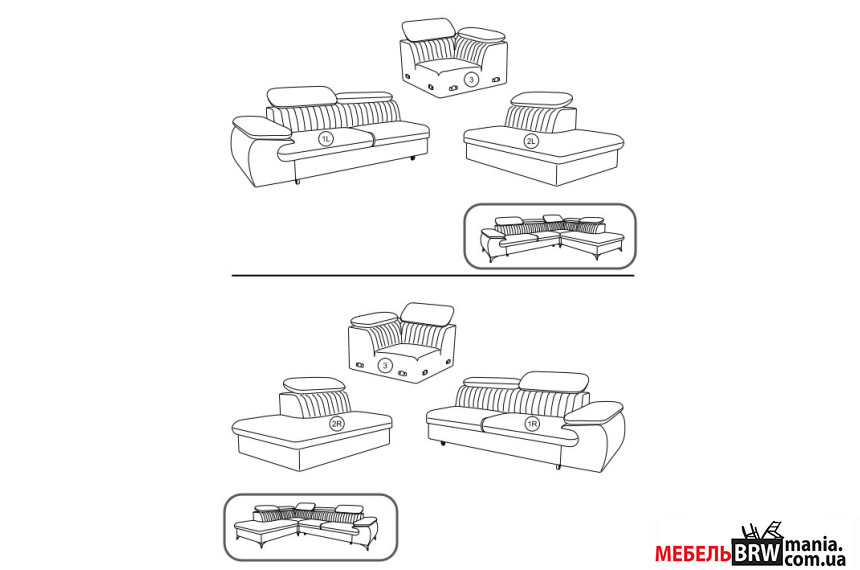 3
1L
2L
3
2R
1R
МЕБЕЛЬ BRW mania.com.ua